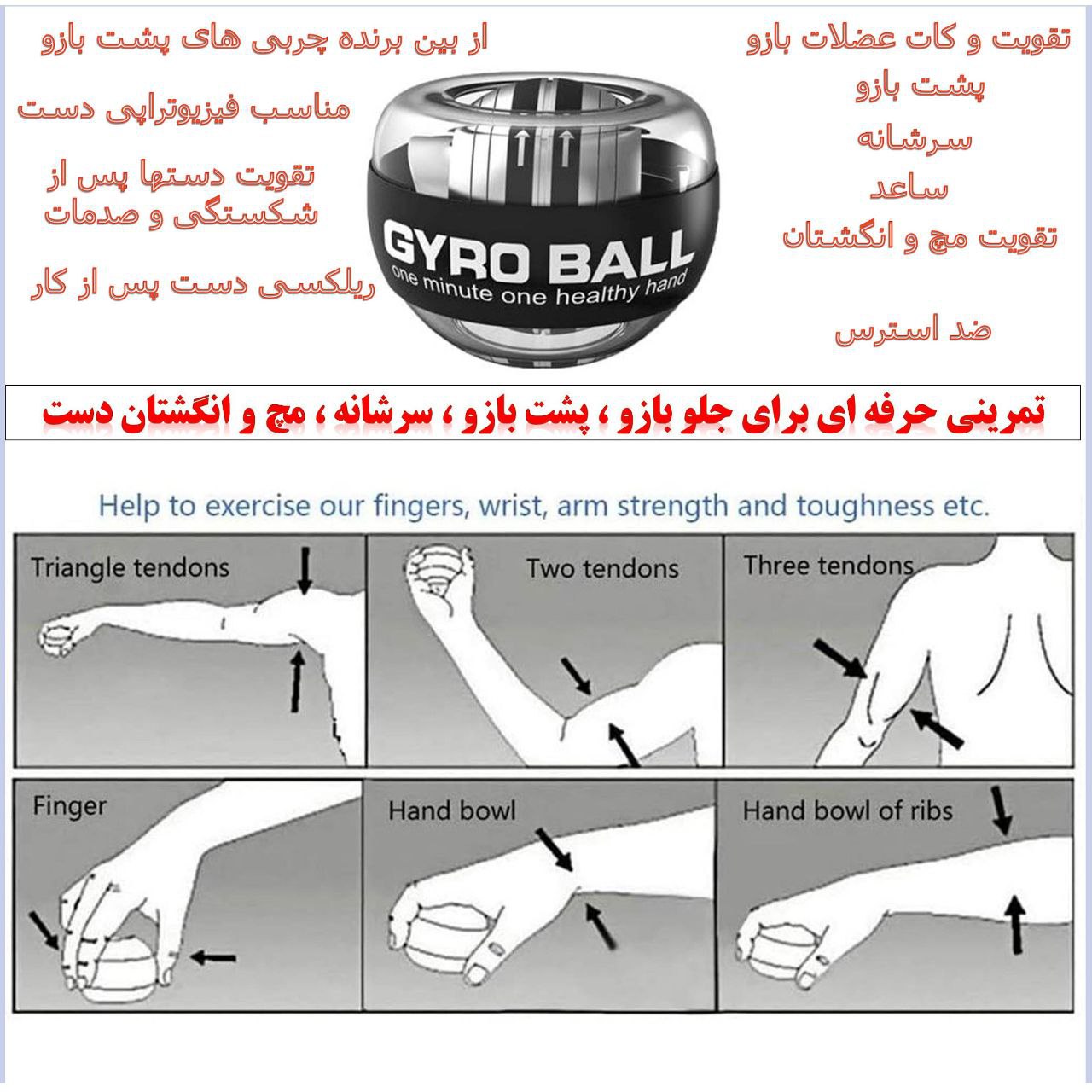 تقویت و کات عضلات بازو
پشت بازو
سرشانه
ساعد
تقویت مچ و انگشتان

ضد استرس

از بین برنده چربی های پشت بازو

مناسب فیزیوتراپی دست

تقویت دستها پس از شکستگی و صدمات

ریلکسی دست پس از کار

GYRO BALL
one minute one healthy hand

تمرینی حرفه ای برای جلو بازو ، پشت بازو ، سرشانه ، مچ و انگشتان دست

Help to exercise our fingers, wrist, arm strength and toughness etc.

Triangle tendons

Two tendons

Three tendons

Finger

Hand bowl

Hand bowl of ribs