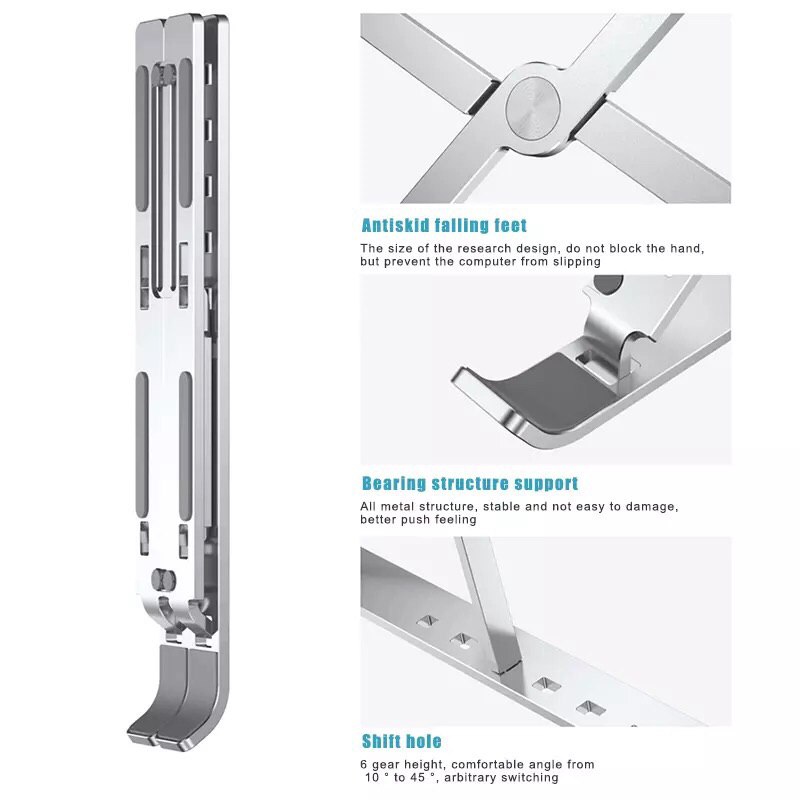 Antiskid falling feet

The size of the research design, do not block the hand, but prevent the computer from slipping

Bearing structure support

All metal structure, stable and not easy to damage, better push feeling

Shift hole

6 gear height, comfortable angle from 10 ° to 45 °, arbitrary switching