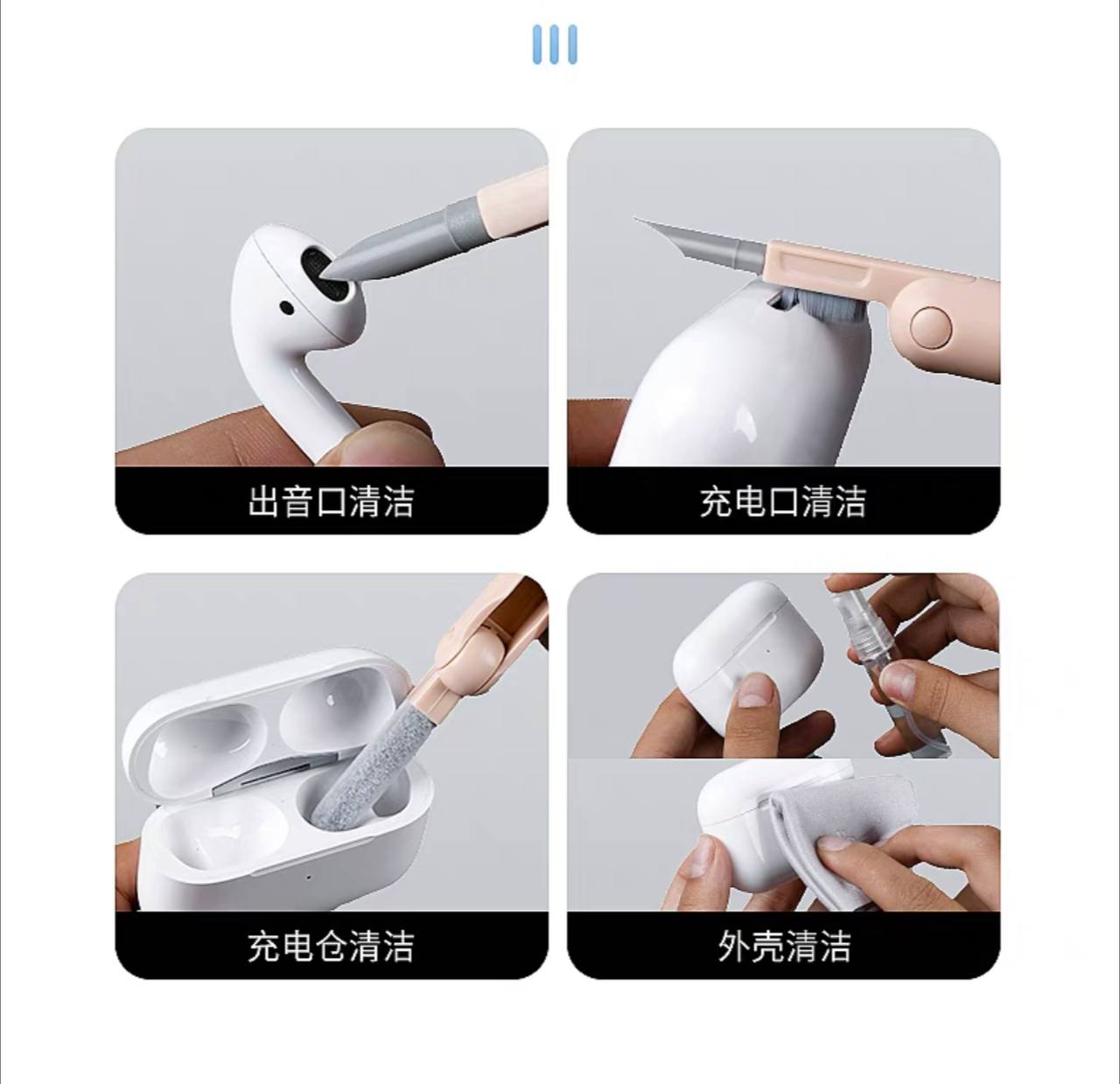 出音口清洁

充电口清洁

充电仓清洁

外壳清洁