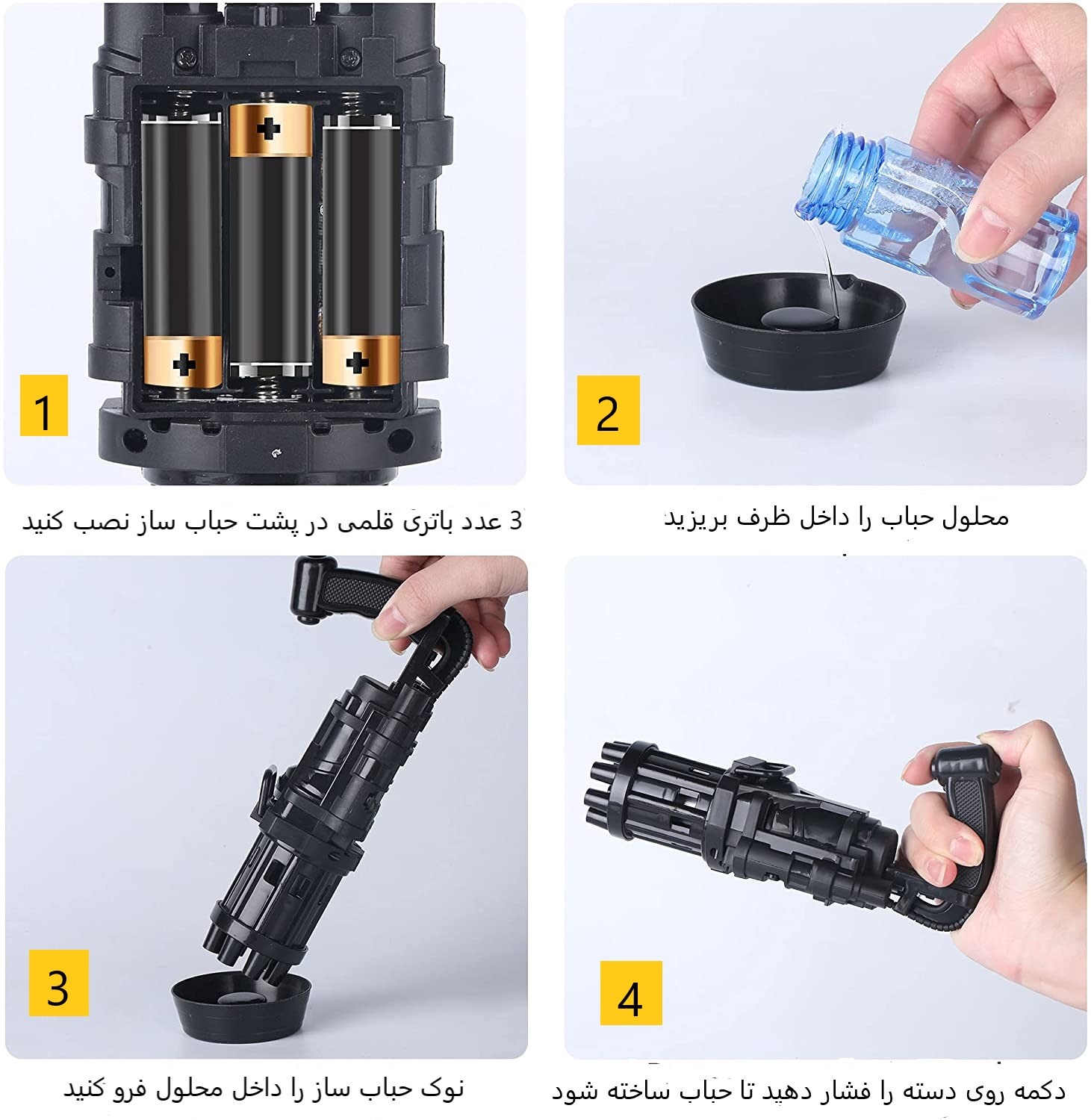 1

3 عدد باتری قلمی در پشت حباب ساز نصب کنید

2

محلول حباب را داخل ظرف بریزید

3

نوک حباب ساز را داخل محلول فرو کنید

4

دکمه روی دسته را فشار دهید تا حباب ساخته شود